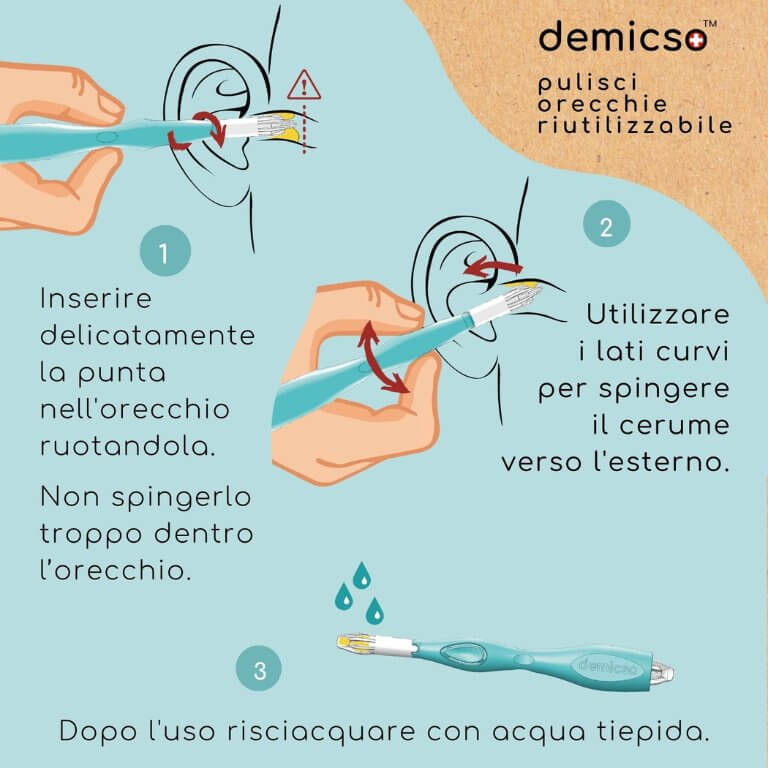 demicso™

pulisci orecchie riutilizzabile

1

Inserire delicatamente la punta nell'orecchio ruotandola.

Non spingerlo troppo dentro l'orecchio.

2

Utilizzare i lati curvi per spingere il cerume verso l'esterno.

3

demicso

Dopo l'uso risciacquare con acqua tiepida.